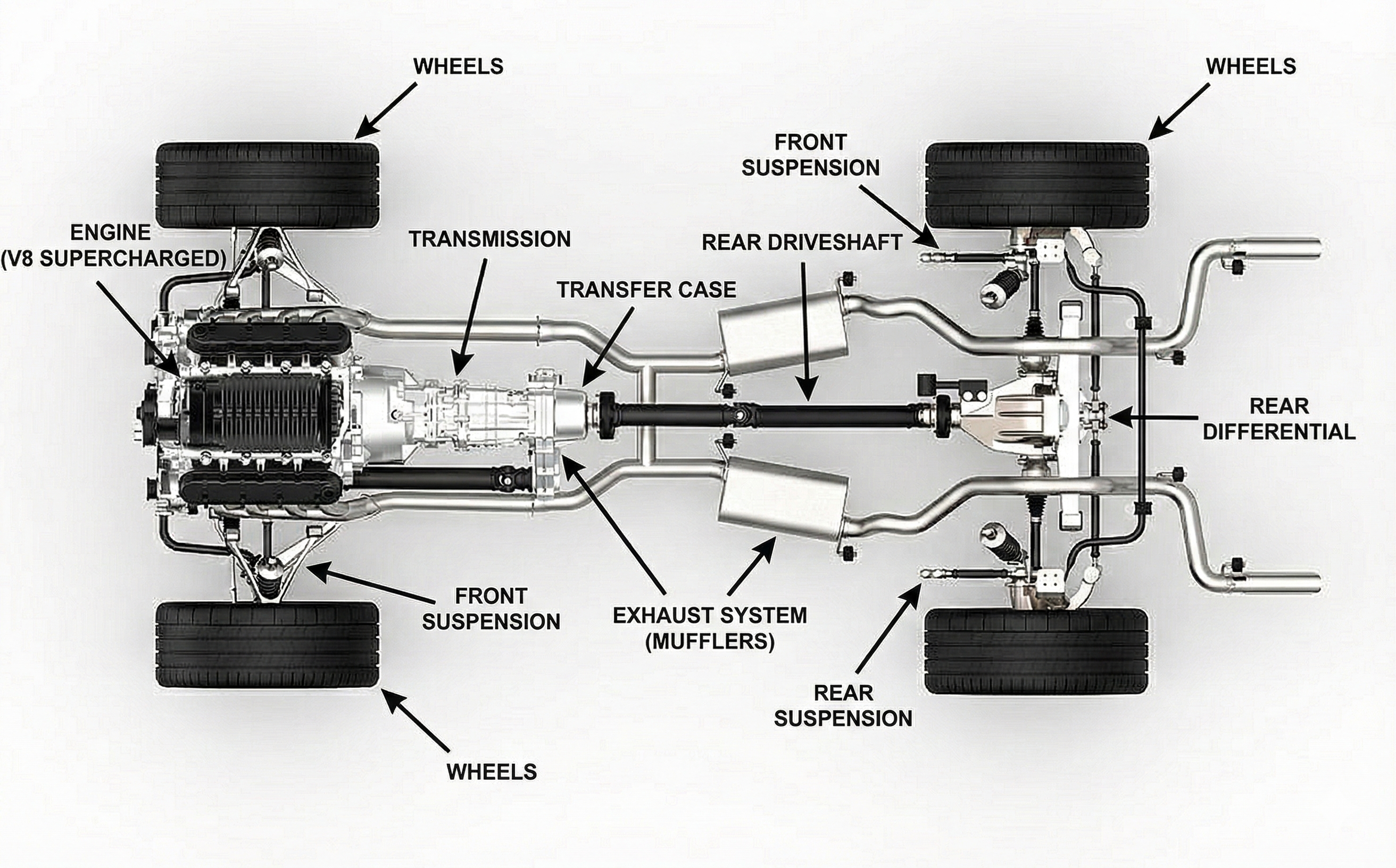 WHEELS

WHEELS

FRONT SUSPENSION

ENGINE (V8 SUPERCHARGED)

TRANSMISSION

REAR DRIVESHAFT

TRANSFER CASE

REAR DIFFERENTIAL

FRONT SUSPENSION

EXHAUST SYSTEM (MUFFLERS)

REAR SUSPENSION

WHEELS